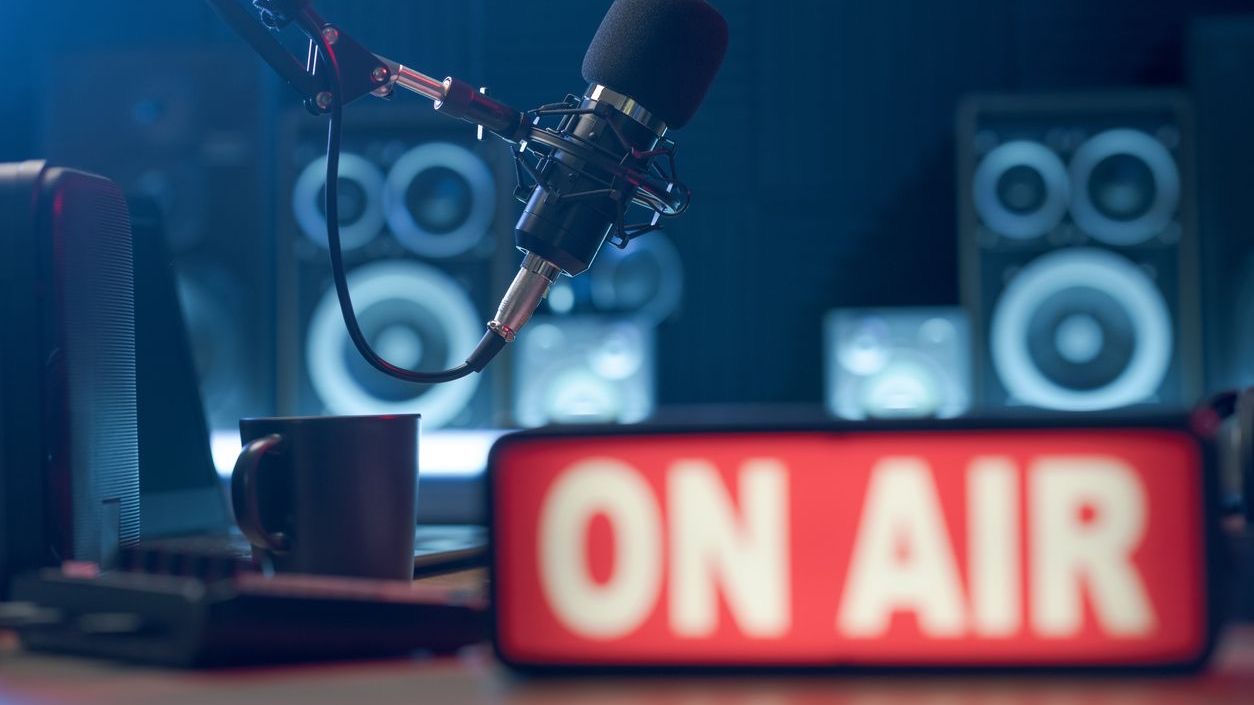 ON AIR